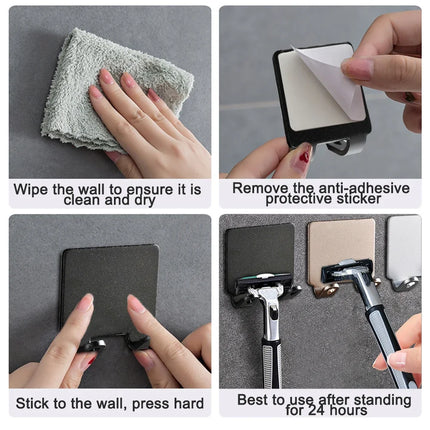 Wipe the wall to ensure it is clean and dry

Remove the anti-adhesive protective sticker

Stick to the wall, press hard

Best to use after standing for 24 hours